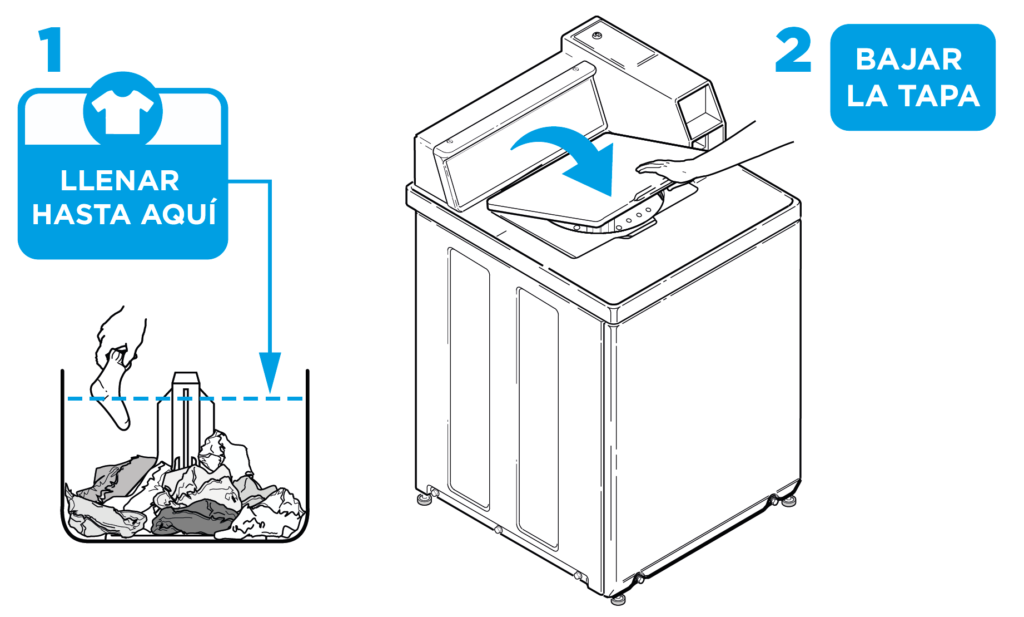 1

LLENAR HASTA AQUÍ

2

BAJAR LA TAPA