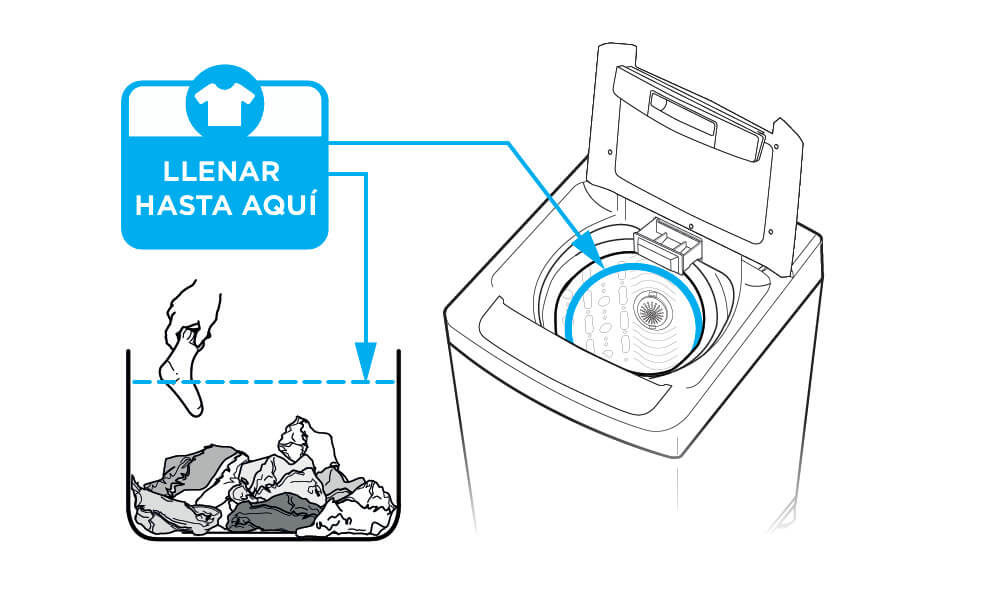 LLENAR HASTA AQUÍ