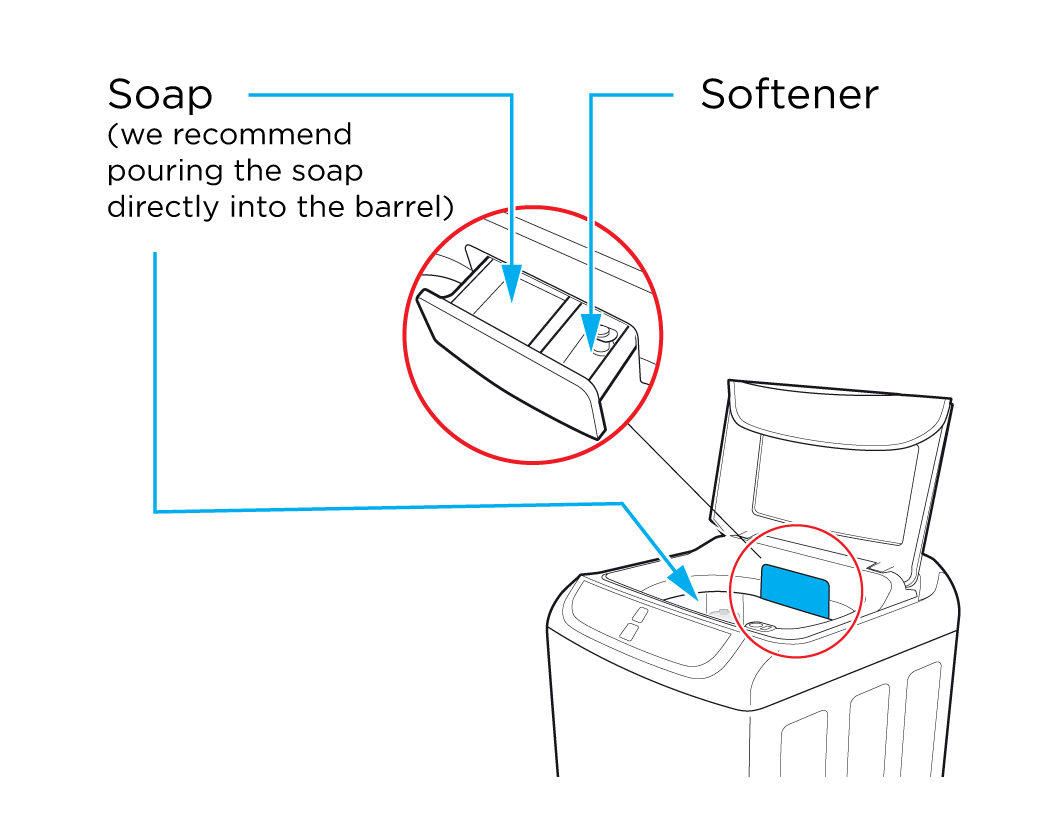 Soap
(we recommend pouring the soap directly into the barrel)

Softener