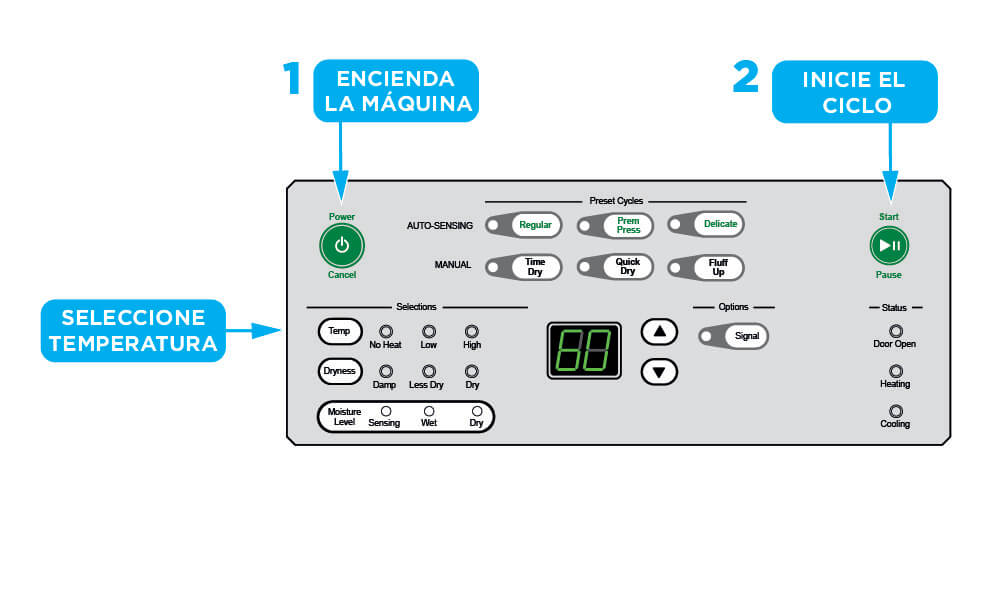 1 ENCIENDA LA MÁQUINA

2 INICIE EL CICLO

SELECCIONE TEMPERATURA

Power
Cancel

Preset Cycles
AUTO-SENSING Regular Prem Press Delicate
MANUAL Time Dry Quick Dry Fluff Up

Start
Pause

Selections
Temp No Heat Low High
Dryness Damp Less Dry Dry
Moisture Level Sensing Wet Dry

88

Options
Signal

Status
Door Open
Heating
Cooling